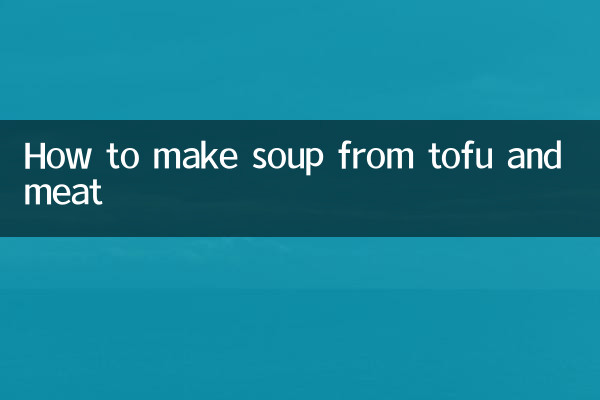 How to make soup from tofu and meat