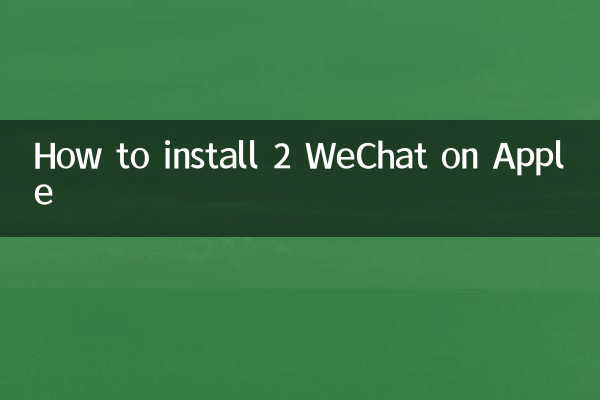 How to install 2 WeChat on Apple