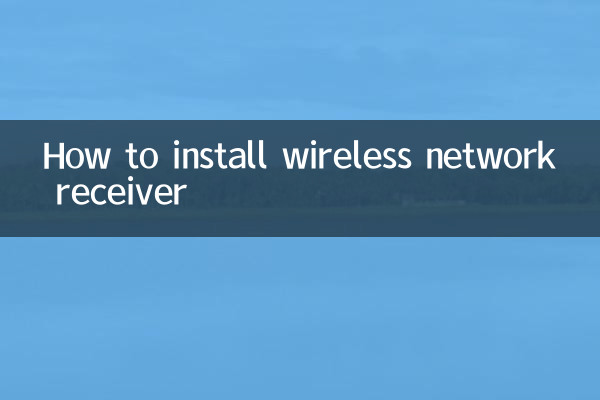 How to install wireless network receiver