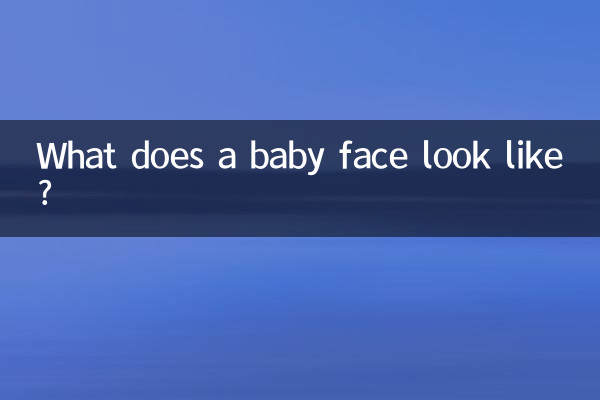 What does a baby face look like ?